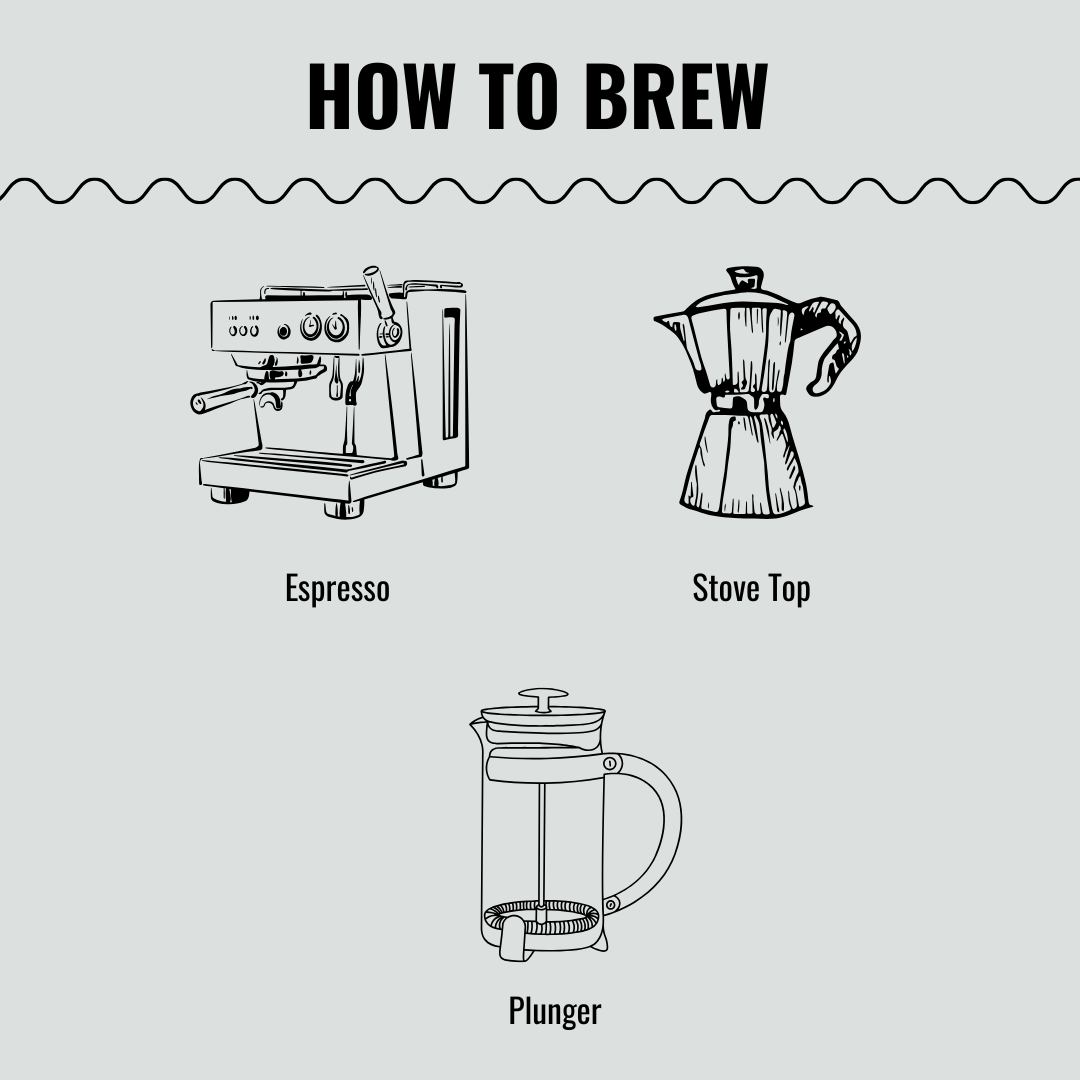 HOW TO BREW

Espresso

Stove Top

Plunger