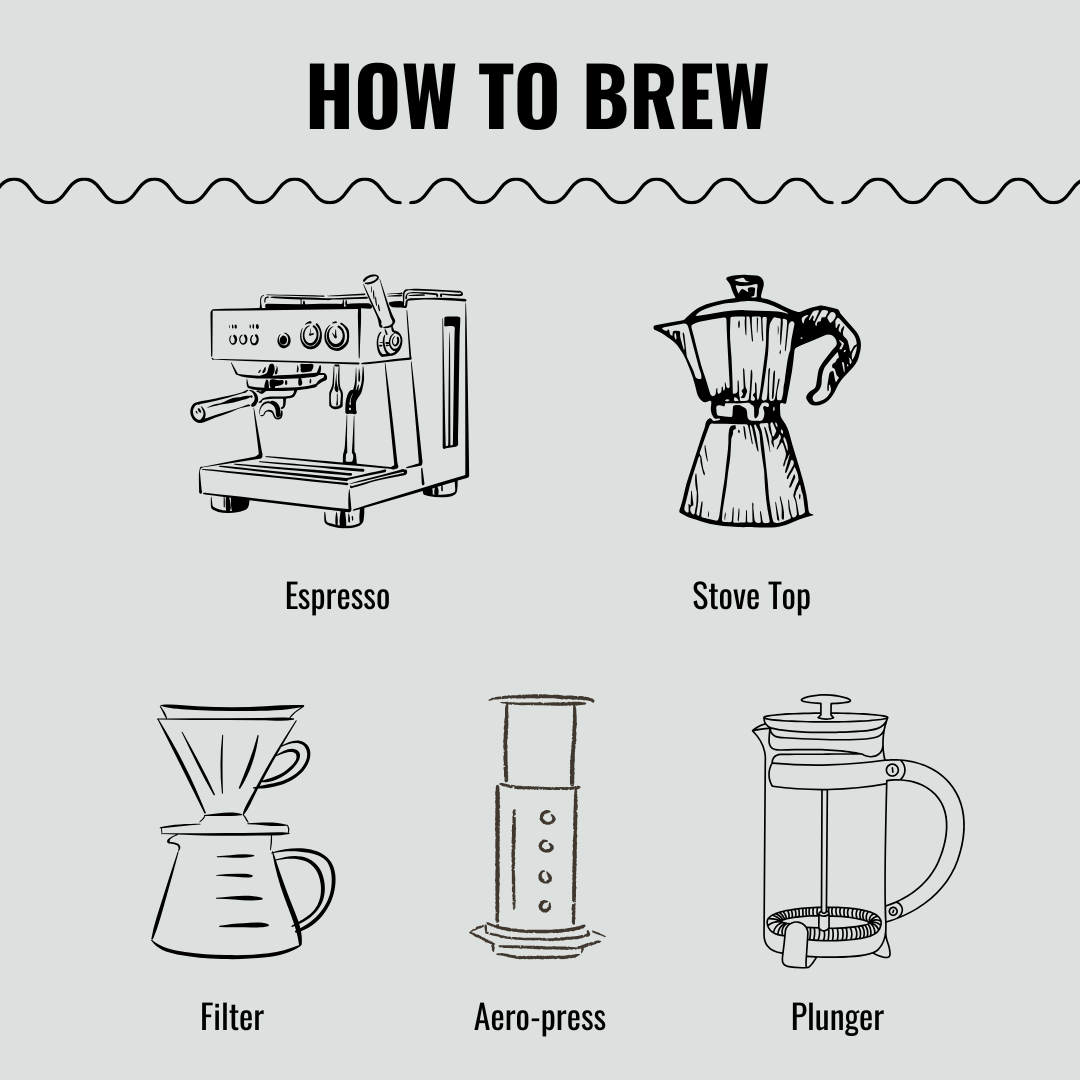 HOW TO BREW

Espresso

Stove Top

Filter

Aero-press

Plunger