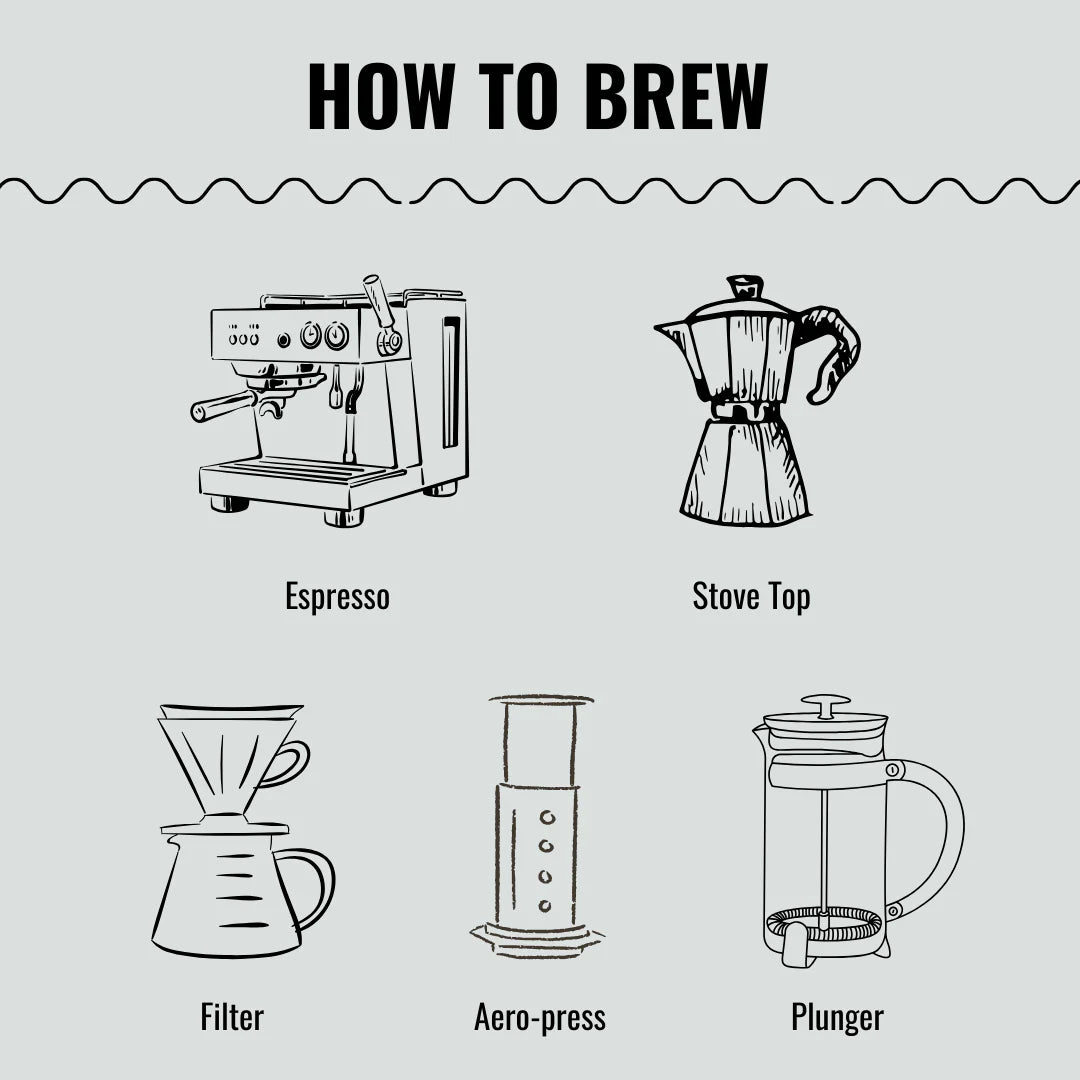 HOW TO BREW

Espresso

Stove Top

Filter

Aero-press

Plunger