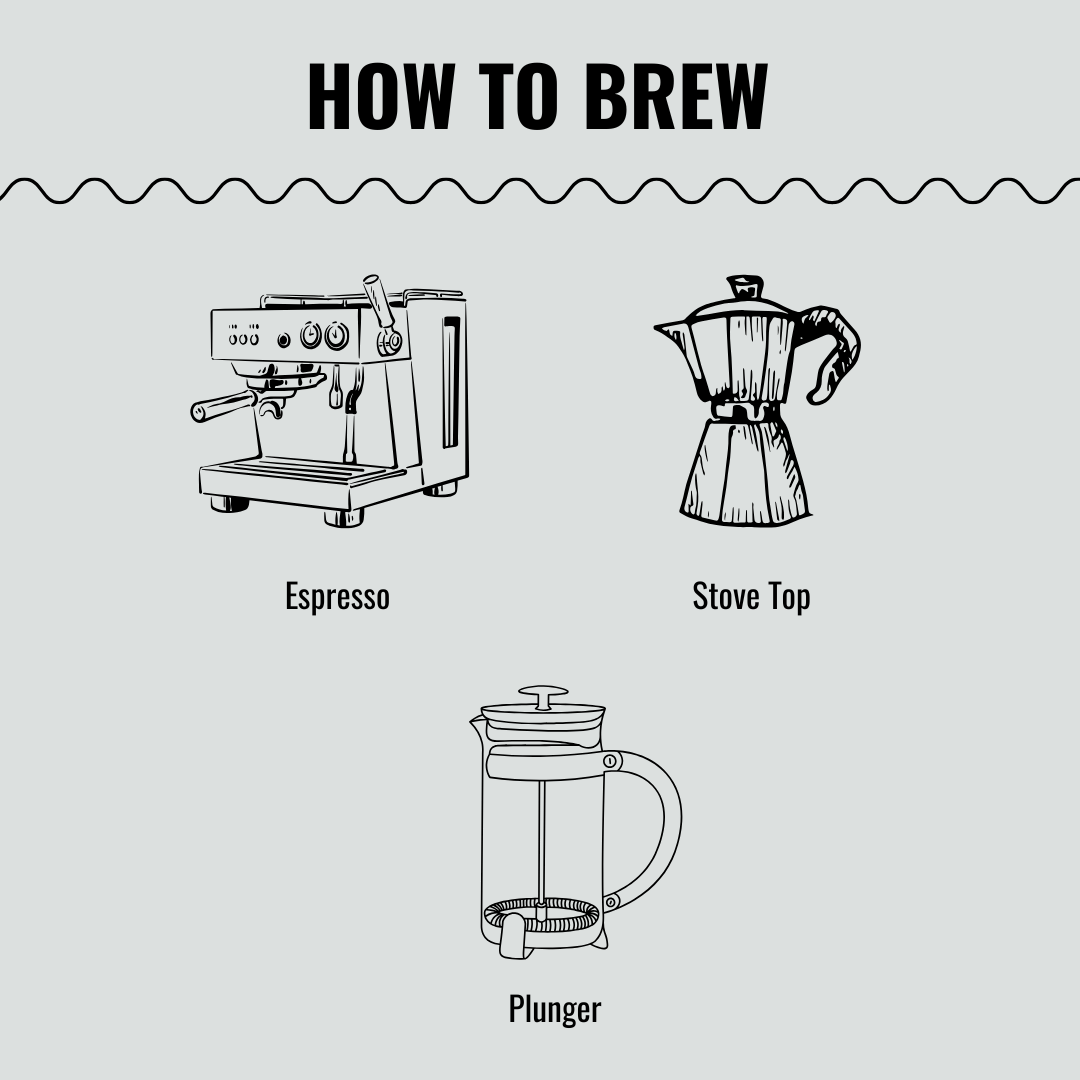 HOW TO BREW

Espresso

Stove Top

Plunger